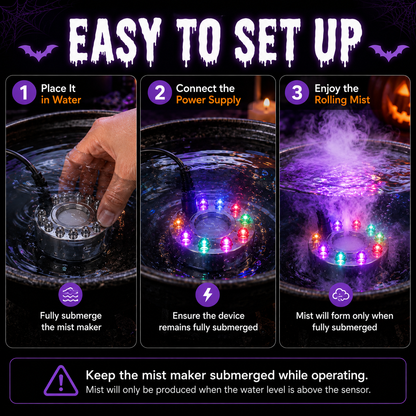 EASY TO SET UP

1 Place It in Water

Fully submerge the mist maker

2 Connect the Power Supply

Ensure the device remains fully submerged

3 Enjoy the Rolling Mist

Mist will form only when fully submerged

Keep the mist maker submerged while operating.
Mist will only be produced when the water level is above the sensor.